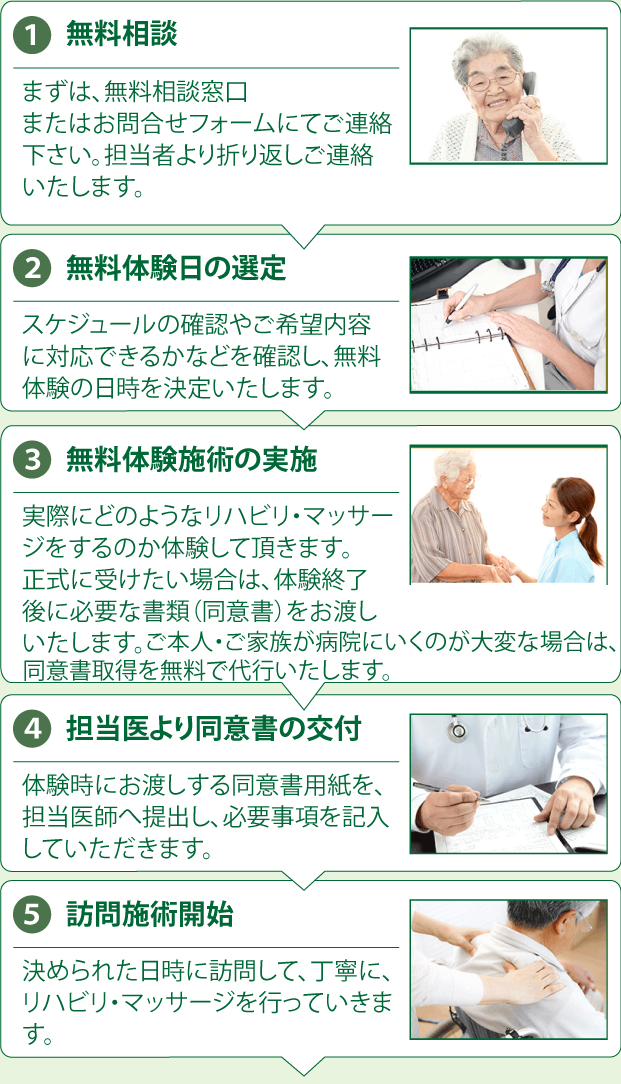 1 無料相談

まずは、無料相談窓口またはお問合せフォームにてご連絡下さい。担当者より折り返しご連絡いたします。

2 無料体験日の選定

スケジュールの確認やご希望内容に対応できるかなどを確認し、無料体験の日時を決定いたします。

3 無料体験施術の実施

実際にどのようなリハビリ・マッサージをするのか体験して頂きます。正式に受けたい場合は、体験終了後に必要な書類（同意書）をお渡しいたします。ご本人・ご家族が病院にいくのが大変な場合は、同意書取得を無料で代行いたします。

4 担当医より同意書の交付

体験時にお渡しする同意書用紙を、担当医師へ提出し、必要事項を記入していただきます。

5 訪問施術開始

決められた日時に訪問して、丁寧に、リハビリ・マッサージを行っていきます。